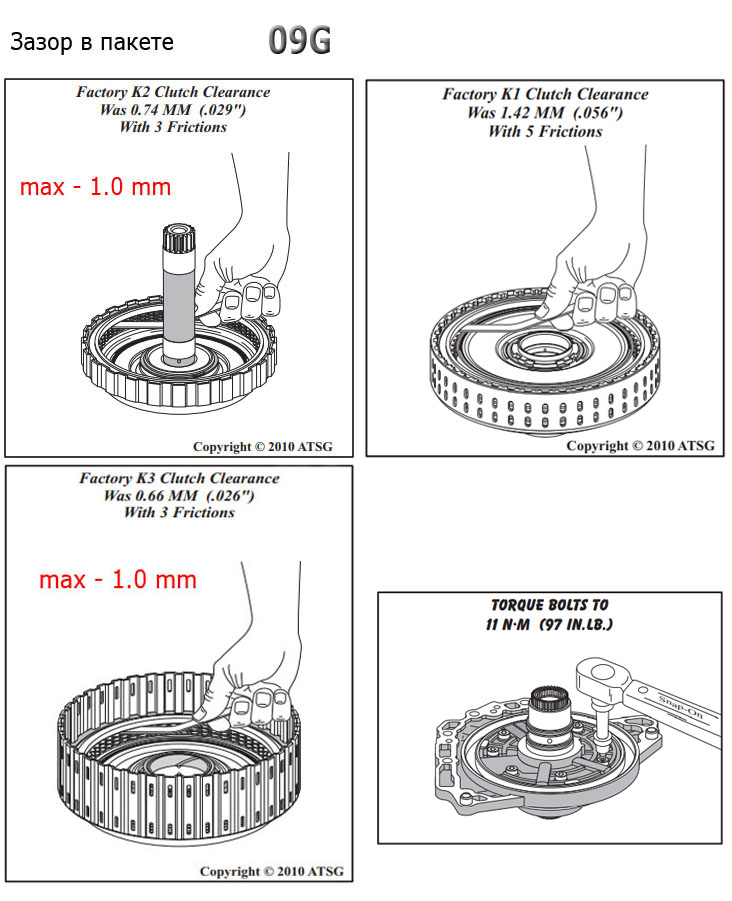 Зазор в пакете 09G

Factory K2 Clutch Clearance
Was 0.74 MM (.029")
With 3 Frictions

max - 1.0 mm

Copyright © 2010 ATSG

Factory K1 Clutch Clearance
Was 1.42 MM (.056")
With 5 Frictions

Copyright © 2010 ATSG

Factory K3 Clutch Clearance
Was 0.66 MM (.026")
With 3 Frictions

max - 1.0 mm

Copyright © 2010 ATSG

TORQUE BOLTS TO
11 N·M (97 IN.LB.)

Snap-On